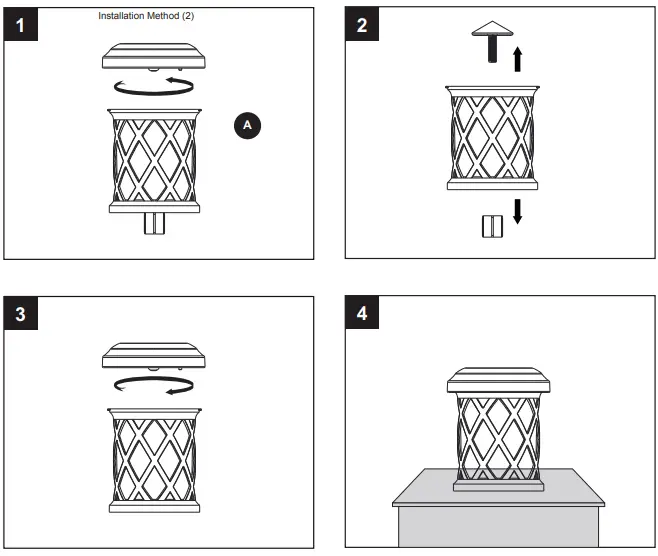 1

Installation Method (2)

A

2

3

4