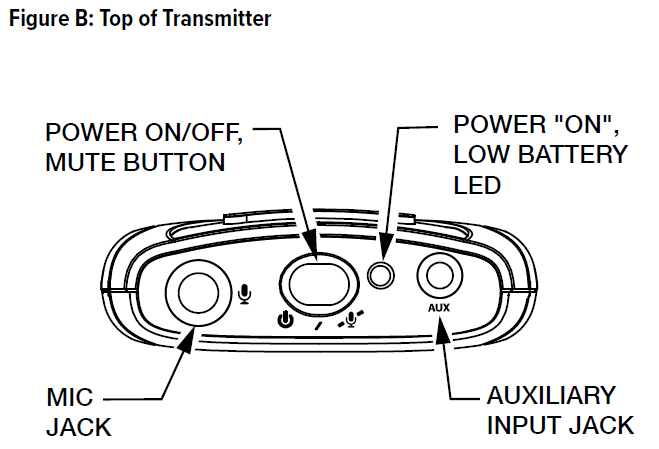 Figure B: Top of Transmitter

POWER ON/OFF, MUTE BUTTON

POWER "ON", LOW BATTERY LED

/

AUX

MIC JACK

AUXILIARY INPUT JACK