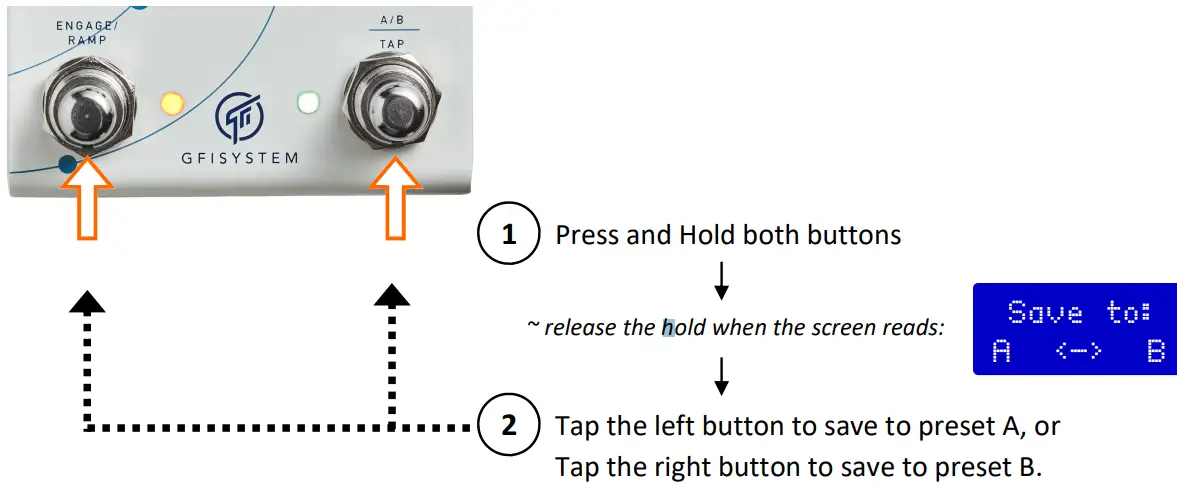 ENGAGE/
RAMP

A/B
TAP

GFISYSTEM

1 Press and Hold both buttons

~ release the hold when the screen reads:

Save to:
A <-> B

2 Tap the left button to save to preset A, or
Tap the right button to save to preset B.