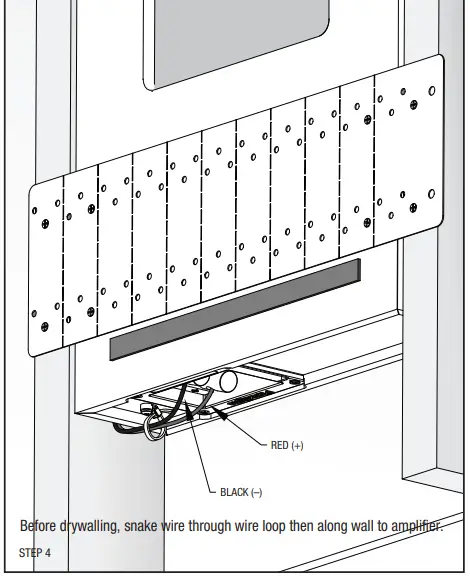 RED (+)

BLACK (–)

Before drywalling, snake wire through wire loop then along wall to amplifier.

STEP 4