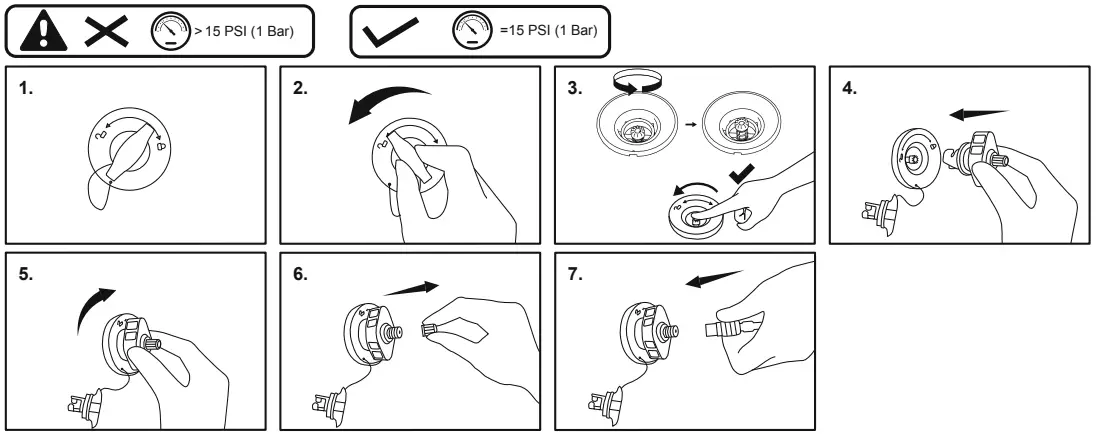 > 15 PSI (1 Bar)

=15 PSI (1 Bar)

1.

2.

3.

4.

5.

6.

7.