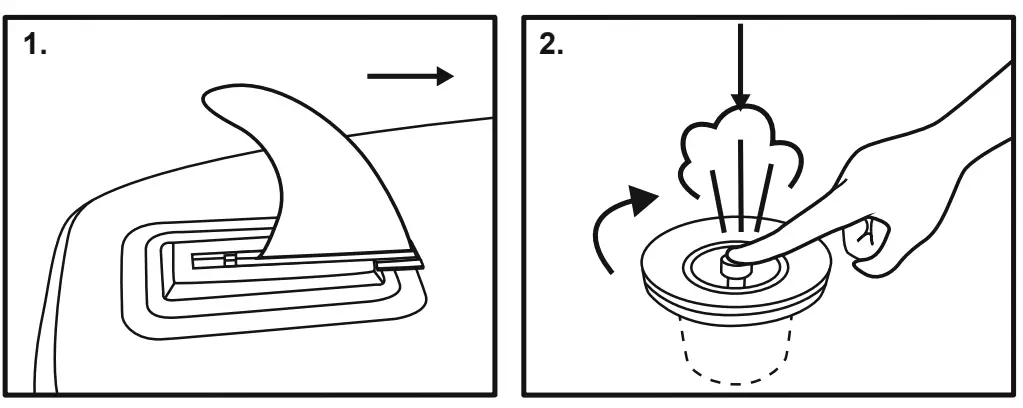 1.

2.