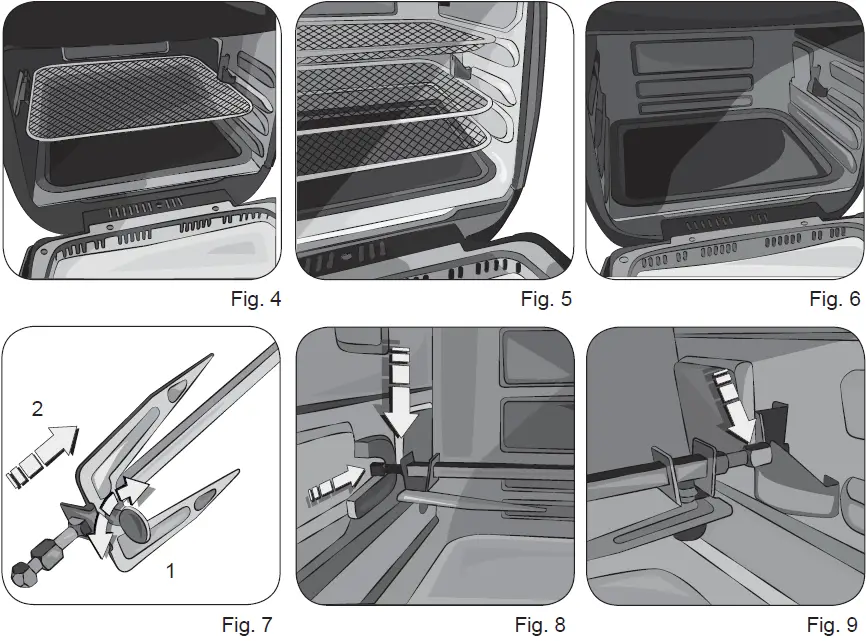 Fig. 4

Fig. 5

Fig. 6

2

1

Fig. 7

Fig. 8

Fig. 9