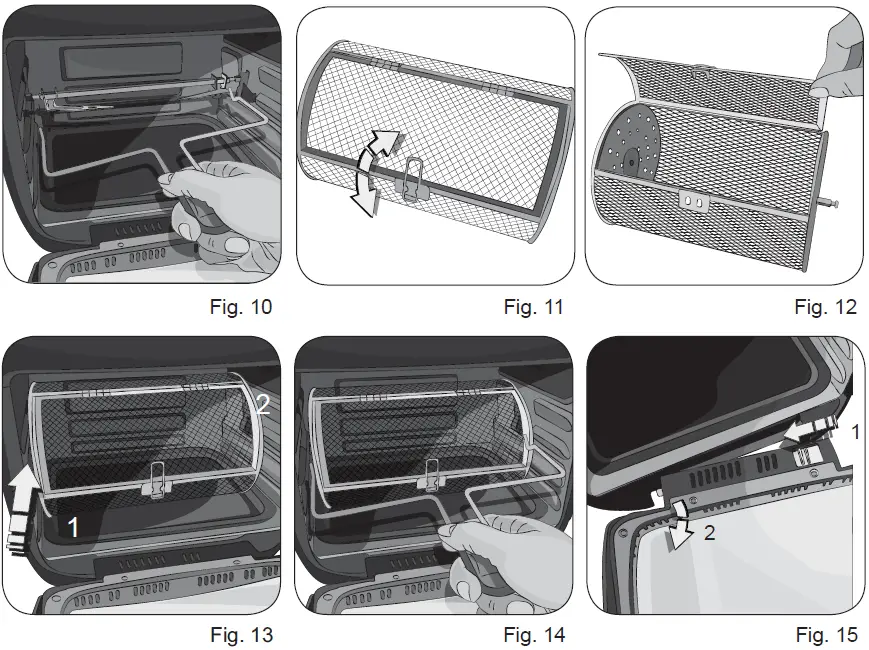 Fig. 10

Fig. 11

Fig. 12

2

1

Fig. 13

Fig. 14

1

2

Fig. 15