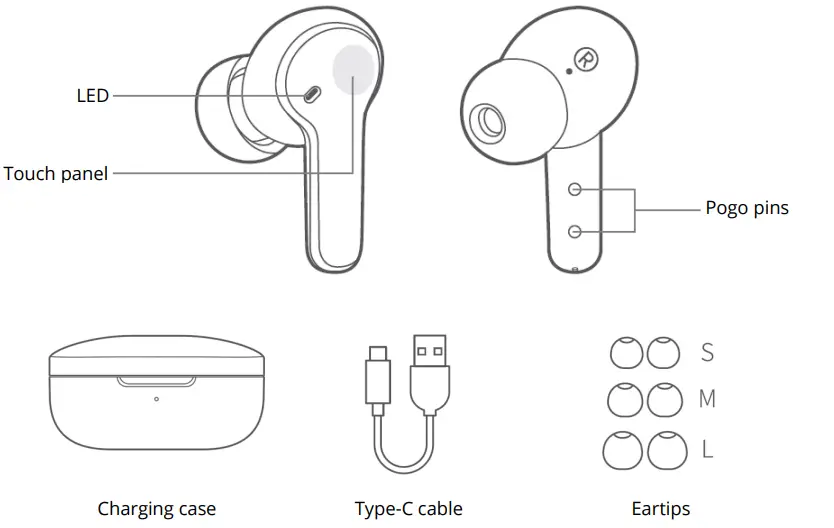 LED
Touch panel
R
Pogo pins

S
M
L

Charging case
Type-C cable
Eartips