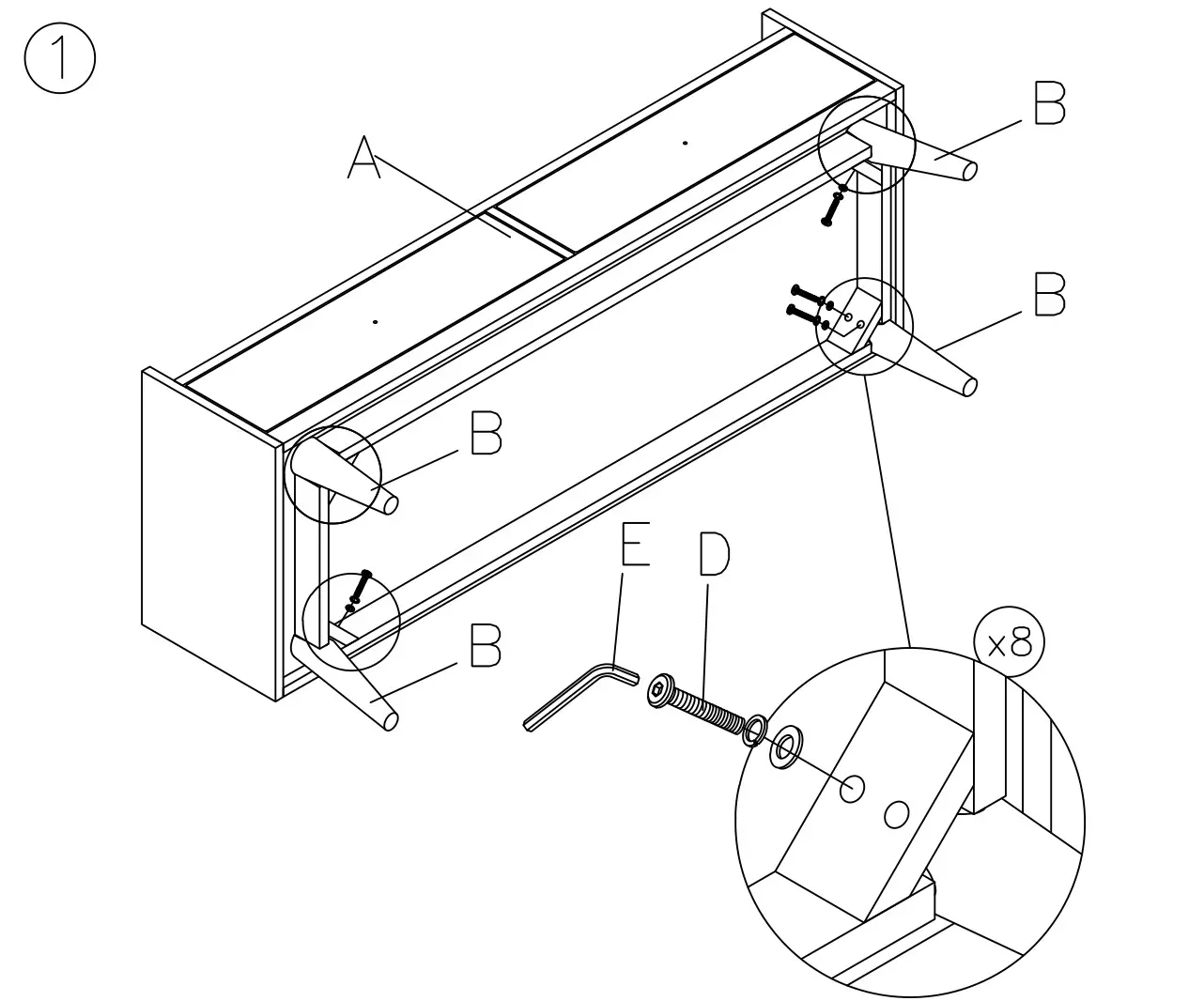 1
A
B
B
B
B
E
D
x8