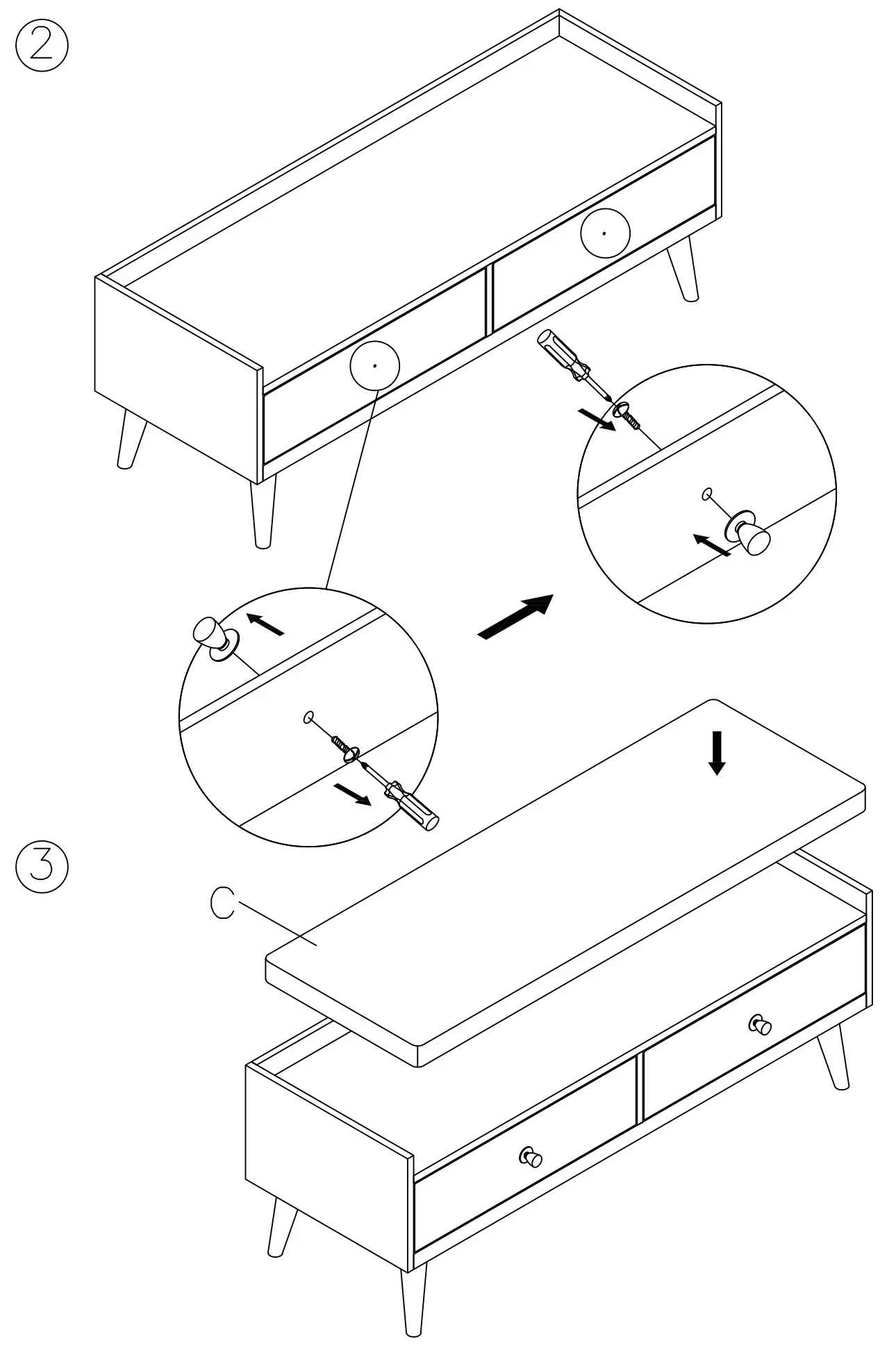 ②

③

C