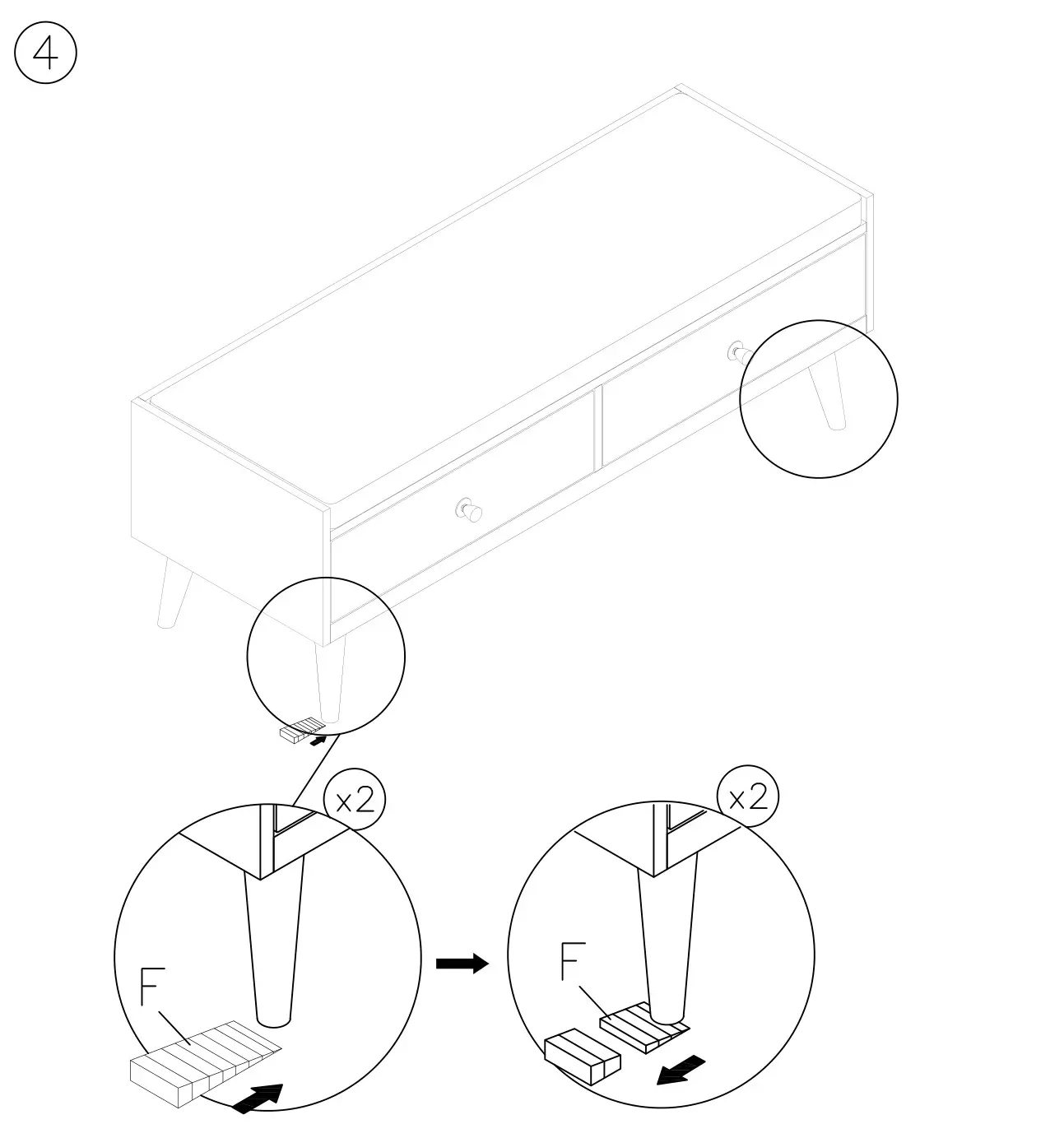 4

x2

F

x2

F