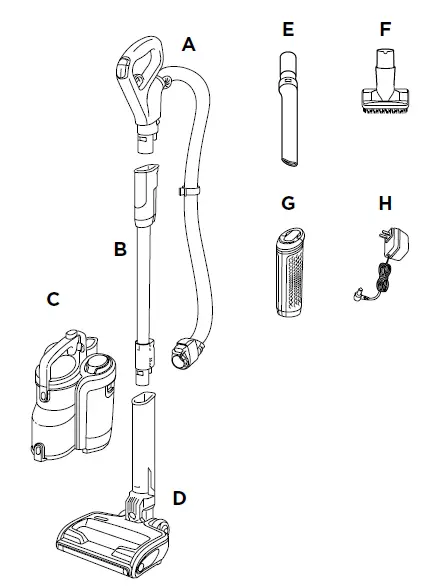 A
E
F
B
G
H
C
D