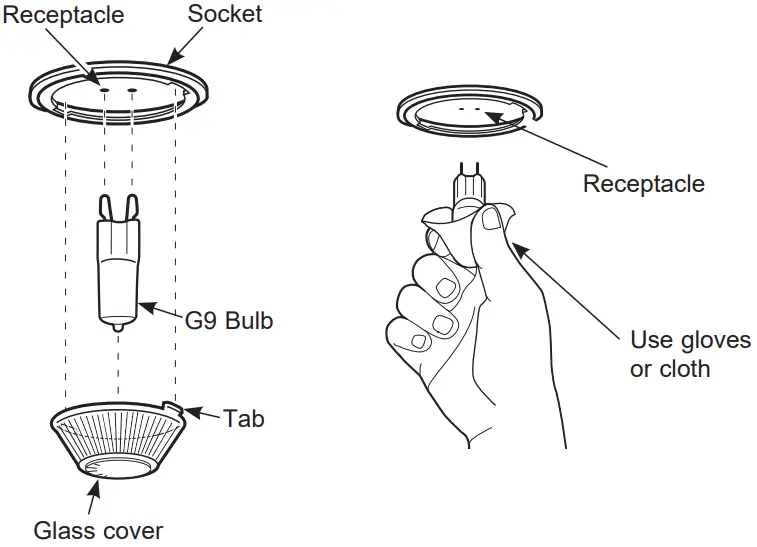 Receptacle

Socket

G9 Bulb

Tab

Glass cover

Receptacle

Use gloves or cloth