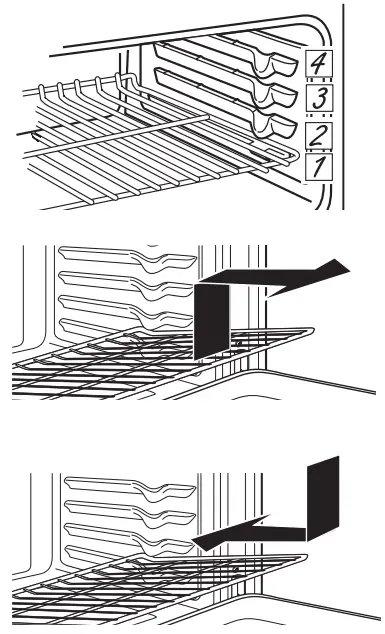 4
3
2
1