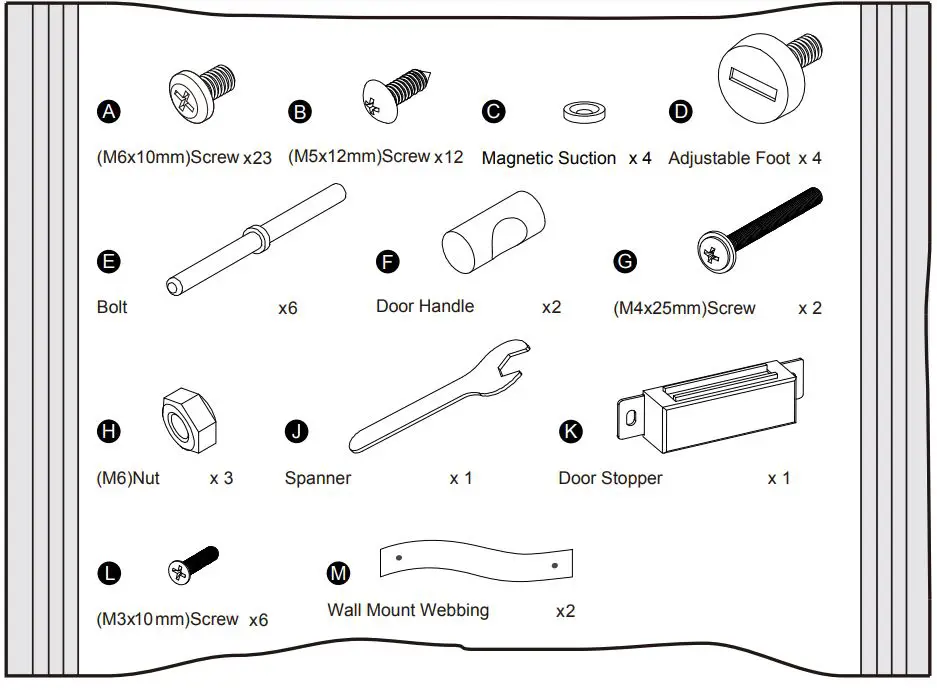 A
(M6x10mm)Screw x23

B
(M5x12mm)Screw x12

C
Magnetic Suction x 4

D
Adjustable Foot x 4

E
Bolt x6

F
Door Handle x2

G
(M4x25mm)Screw x 2

H
(M6)Nut x 3

J
Spanner x 1

K
Door Stopper x 1

L
(M3x10mm)Screw x6

M
Wall Mount Webbing x2