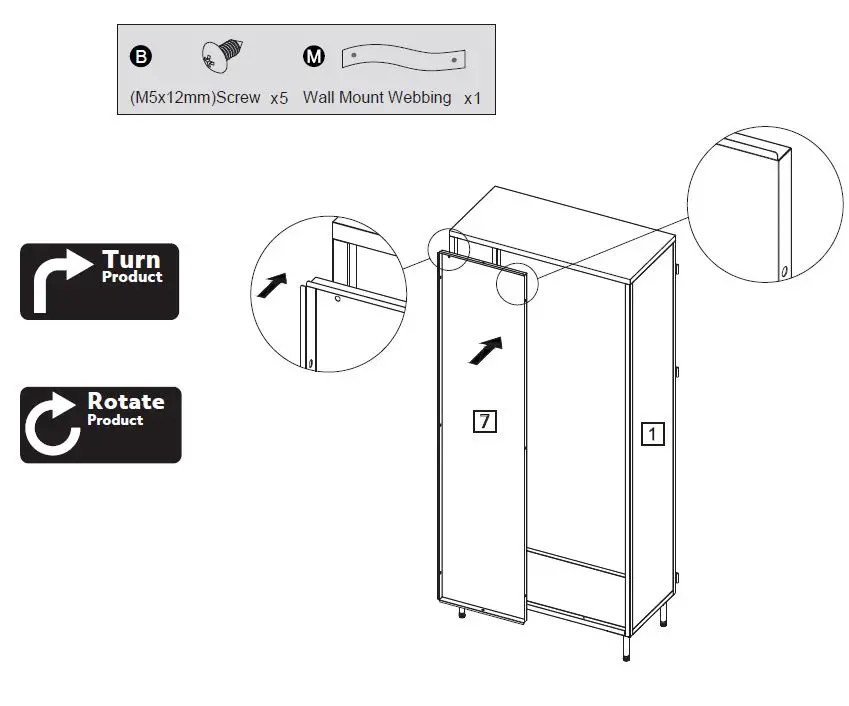 B (M5x12mm)Screw x5 M Wall Mount Webbing x1

Turn Product

Rotate Product

7

1