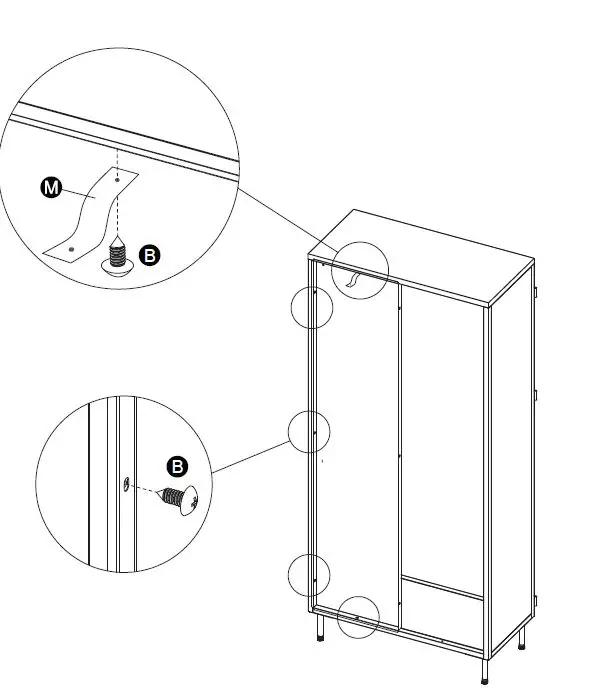 M
B
B