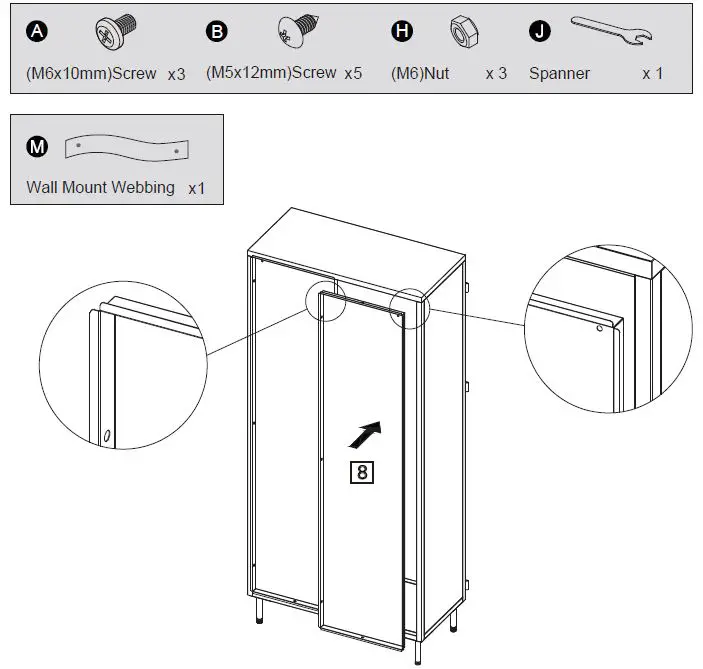 A (M6x10mm)Screw x3

B (M5x12mm)Screw x5

H (M6)Nut x 3

J Spanner x 1

M Wall Mount Webbing x1

8