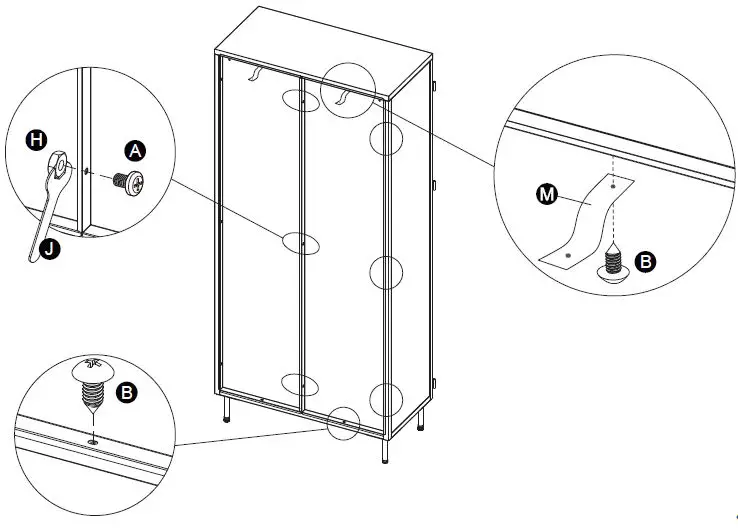 H
A
J
M
B
B