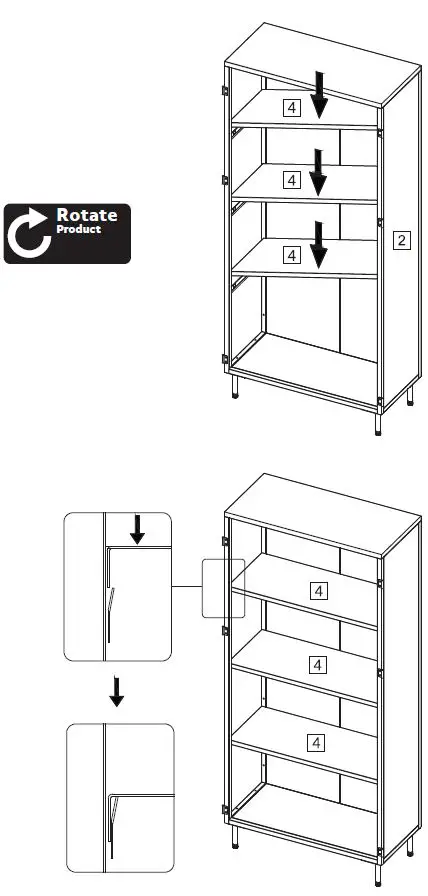 Rotate
Product

4
4
4
2

4
4
4