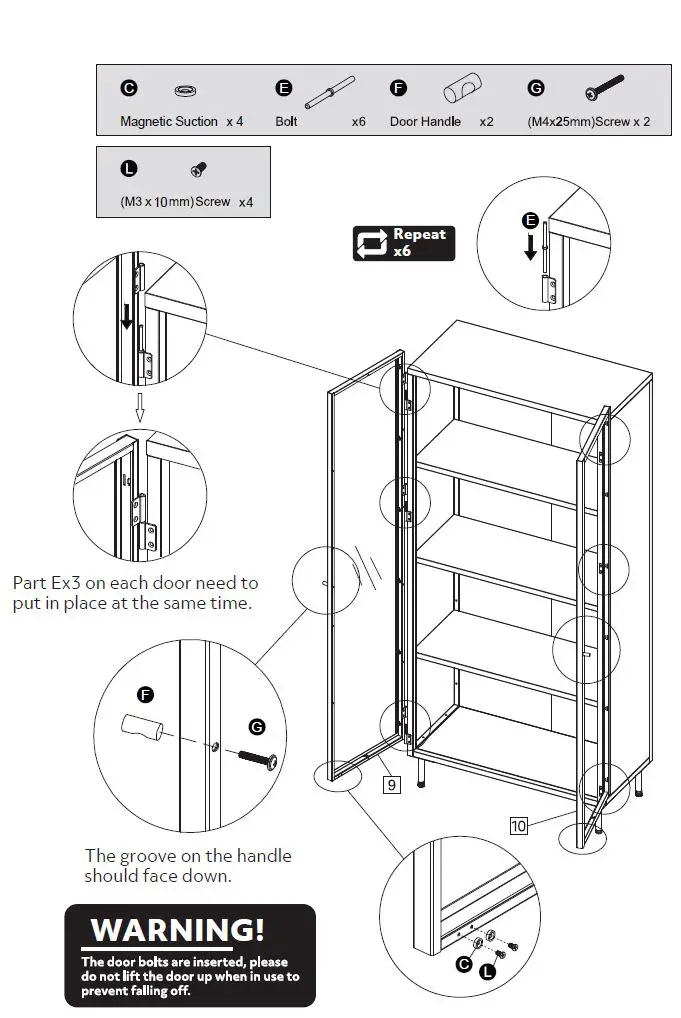 C Magnetic Suction x 4
E Bolt x6
F Door Handle x2
G (M4x25mm)Screw x 2

L (M3 x 10mm)Screw x4

Repeat x6

E

Part Ex3 on each door need to put in place at the same time.

F

G

9

10

The groove on the handle should face down.

C L

WARNING!
The door bolts are inserted, please do not lift the door up when in use to prevent falling off.