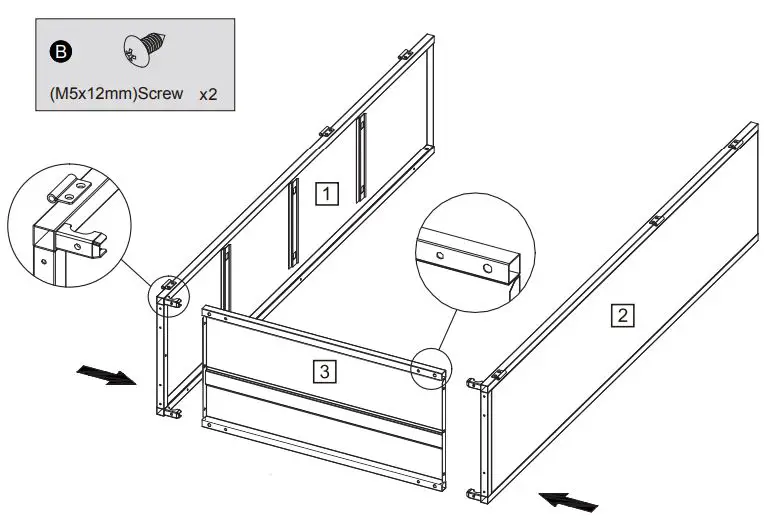 B
(M5x12mm)Screw x2

1

2

3