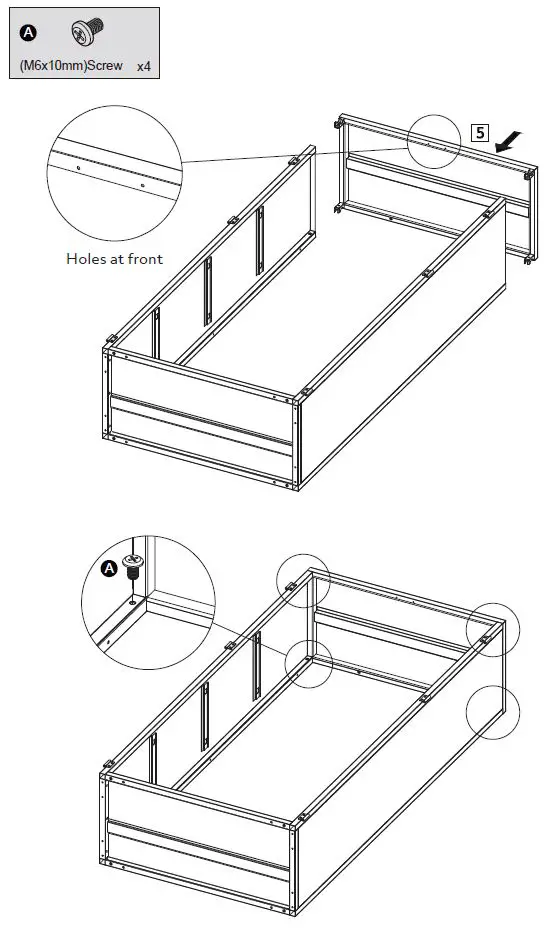 A
(M6x10mm)Screw x4

5

Holes at front

A