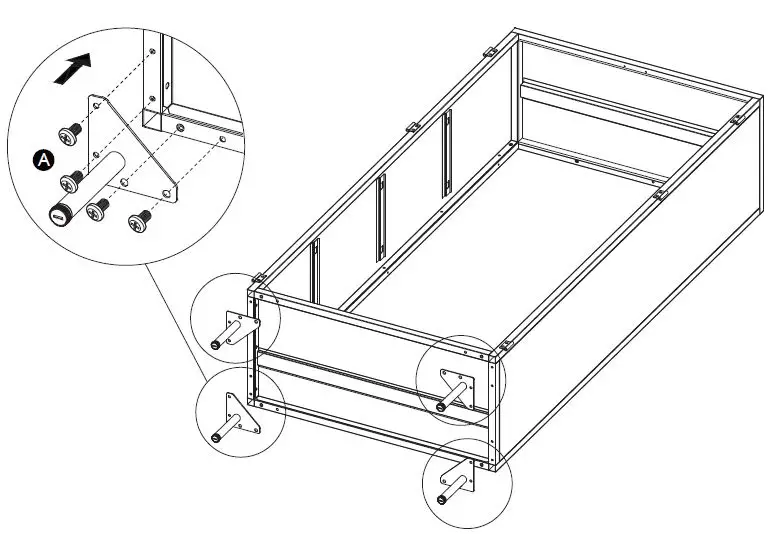 A