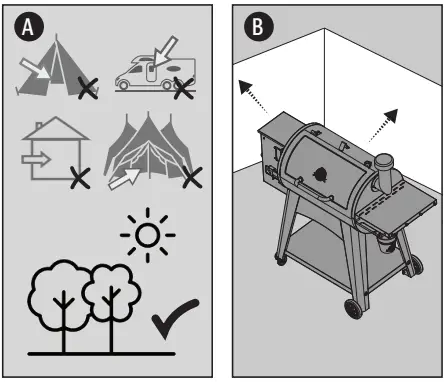 A

B