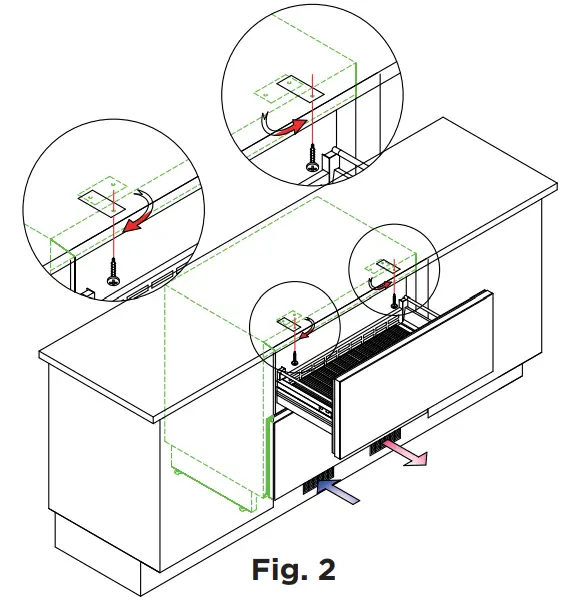 Fig. 2