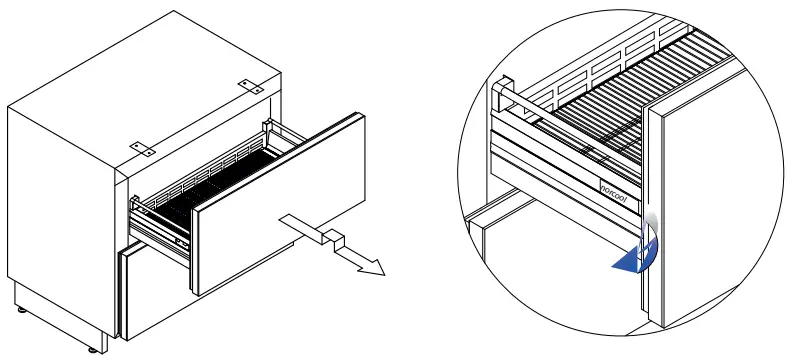 norcool