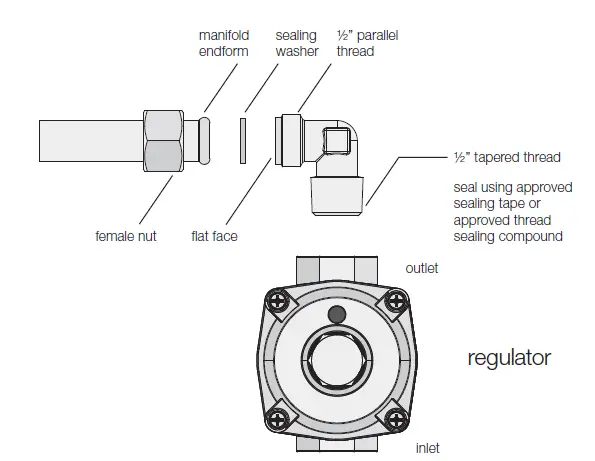 manifold endform

sealing washer

½" parallel thread

½" tapered thread

seal using approved sealing tape or approved thread sealing compound

female nut

flat face

outlet

regulator

inlet