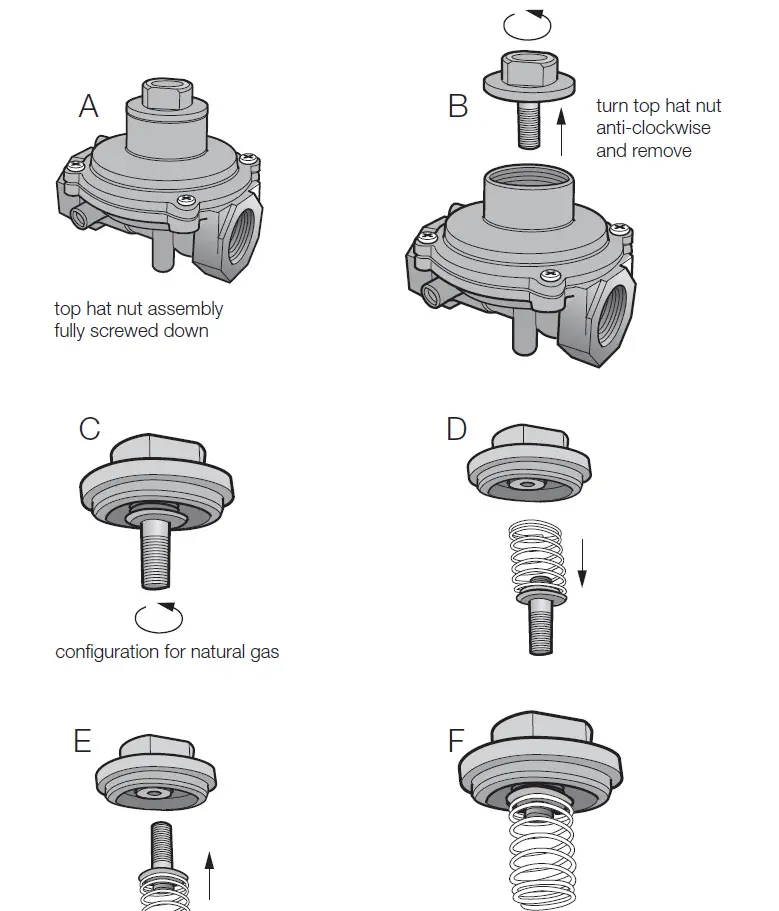 A

top hat nut assembly fully screwed down

B

turn top hat nut anti-clockwise and remove

C

configuration for natural gas

D

E

F