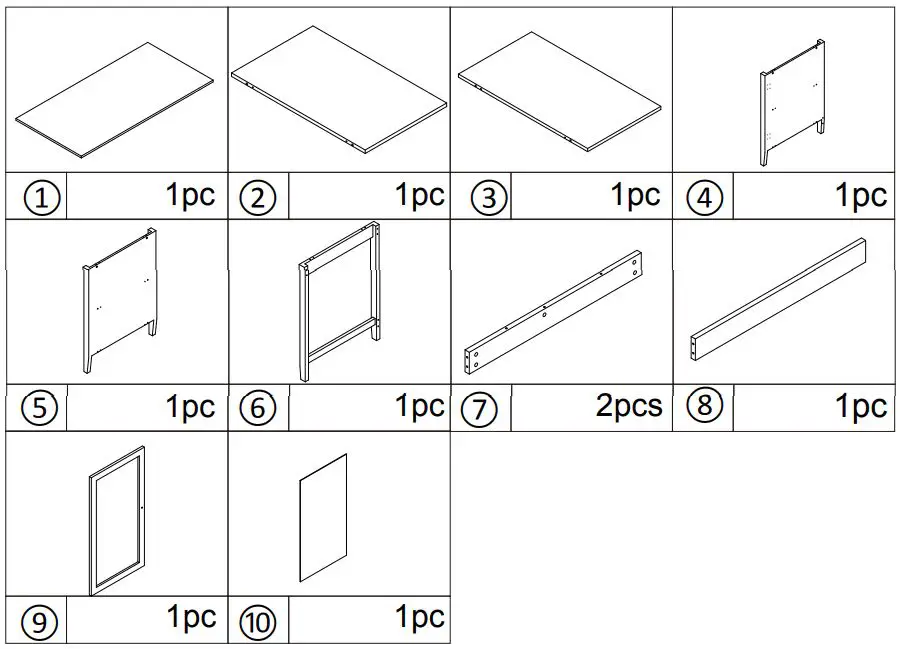 | ① | 1pc | ② | 1pc | ③ | 1pc | ④ | 1pc |
|---|---|---|---|---|---|---|---|
| ⑤ | 1pc | ⑥ | 1pc | ⑦ | 2pcs | ⑧ | 1pc |
| ⑨ | 1pc | ⑩ | 1pc | | | | |