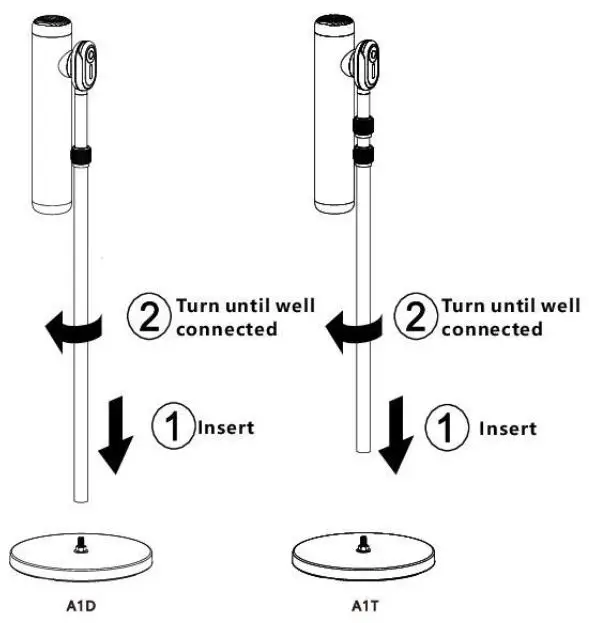 2 Turn until well connected

1 Insert

A1D

2 Turn until well connected

1 Insert

A1T