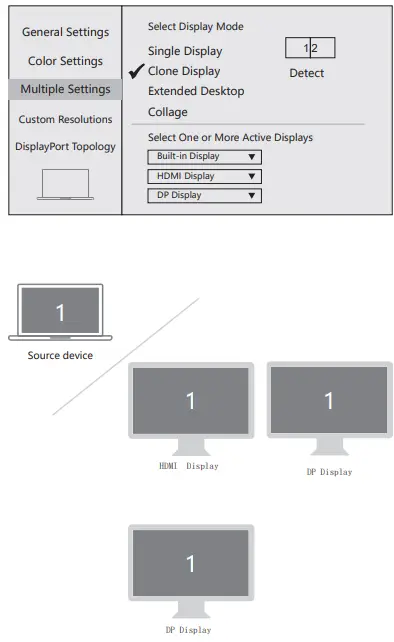 General Settings

Color Settings

Multiple Settings

Custom Resolutions

DisplayPort Topology

Select Display Mode

Single Display

✔ Clone Display

Extended Desktop

Collage

1 2

Detect

Select One or More Active Displays

Built-in Display ▼

HDMI Display ▼

DP Display ▼

1

Source device

1

HDMI Display

1

DP Display

1

DP Display