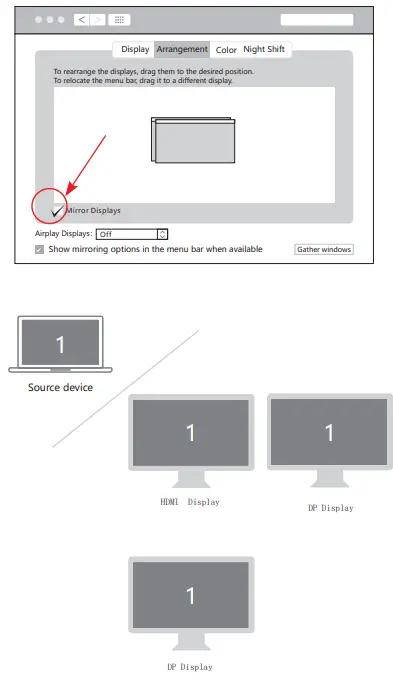 Display Arrangement Color Night Shift

To rearrange the displays, drag them to the desired position.
To relocate the menu bar, drag it to a different display.

Mirror Displays

Airplay Displays: Off

Show mirroring options in the menu bar when available

Gather windows

1

Source device

1

HDMI Display

1

DP Display

1

DP Display