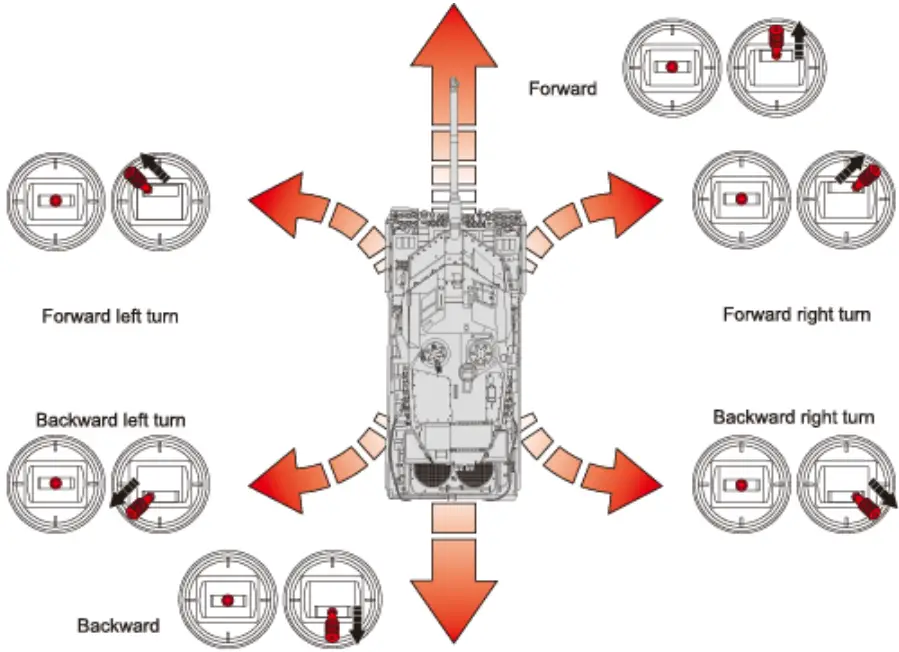 Forward

Forward left turn

Forward right turn

Backward left turn

Backward right turn

Backward