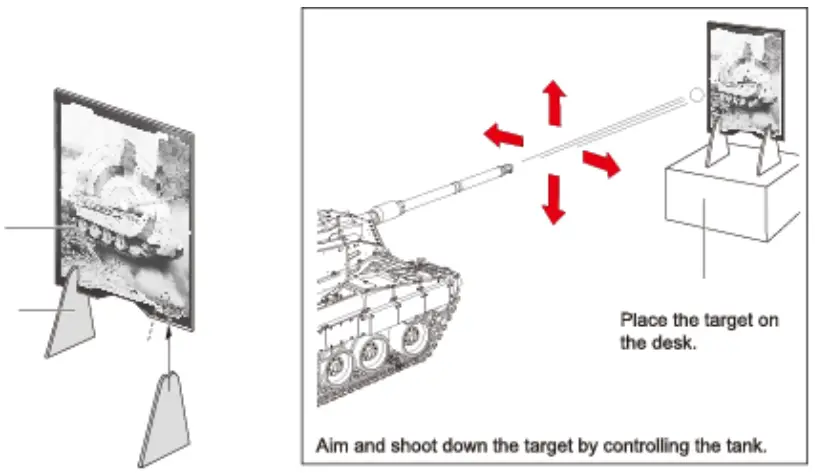 Place the target on the desk.

Aim and shoot down the target by controlling the tank.