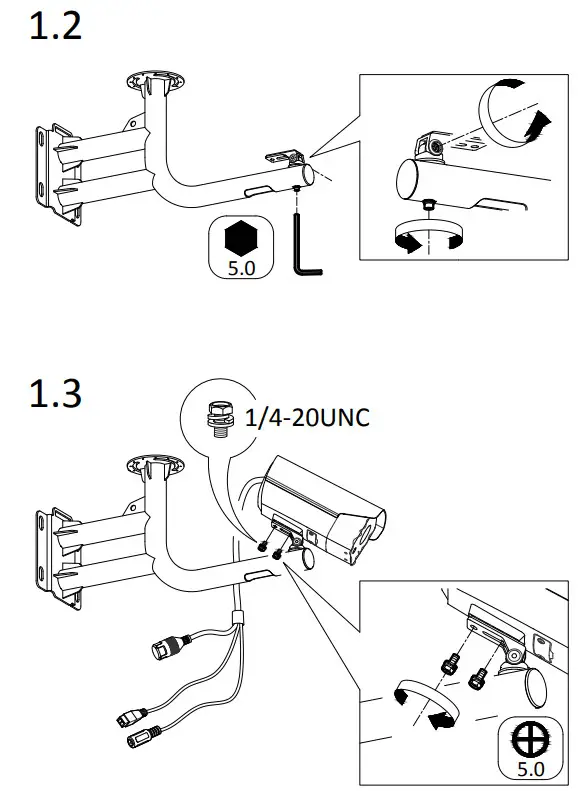 1.2

5.0

1.3

1/4-20UNC

5.0