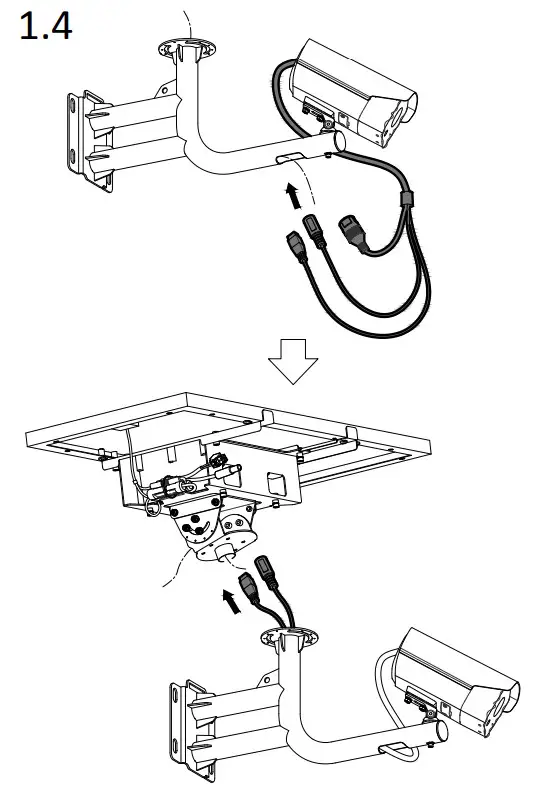 1.4