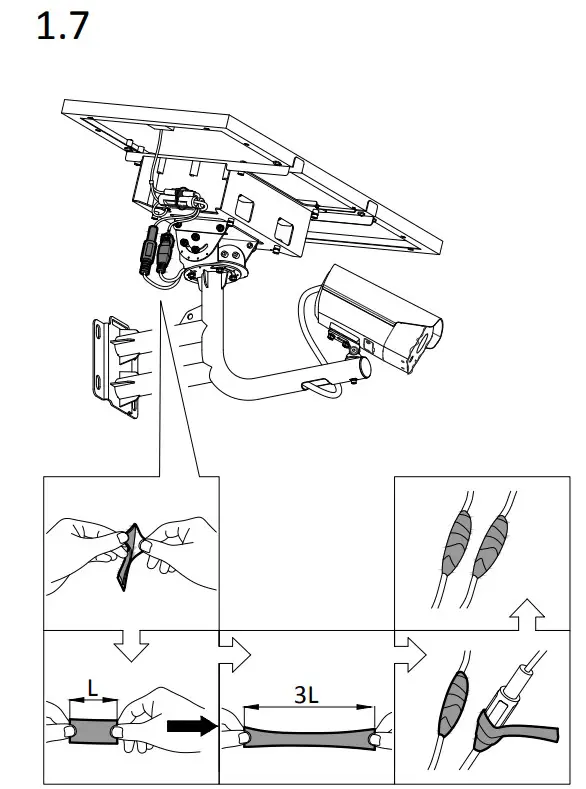 1.7

L

3L