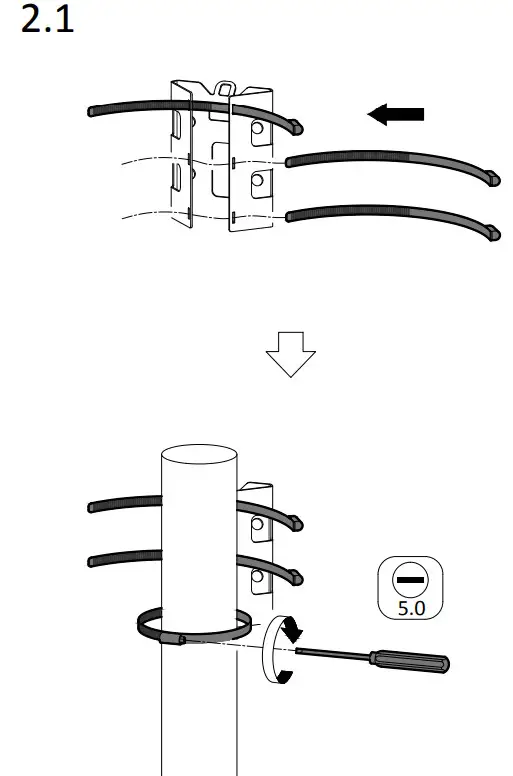 2.1

5.0