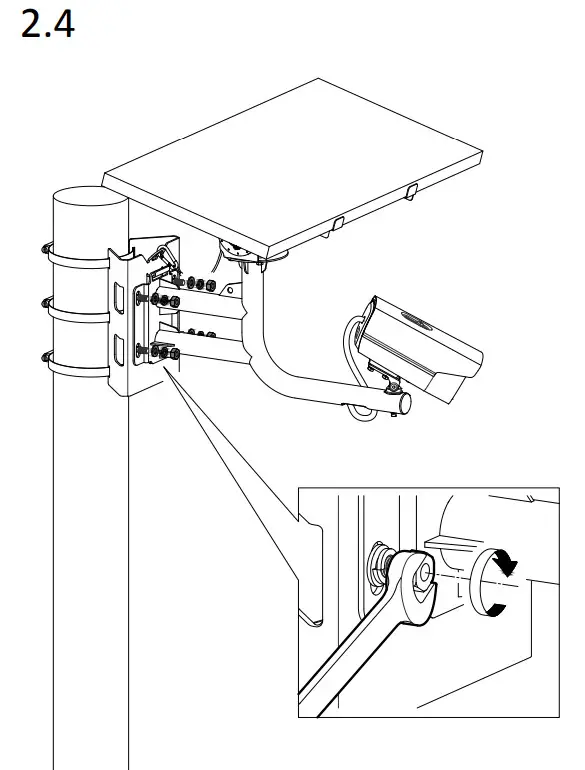 2.4