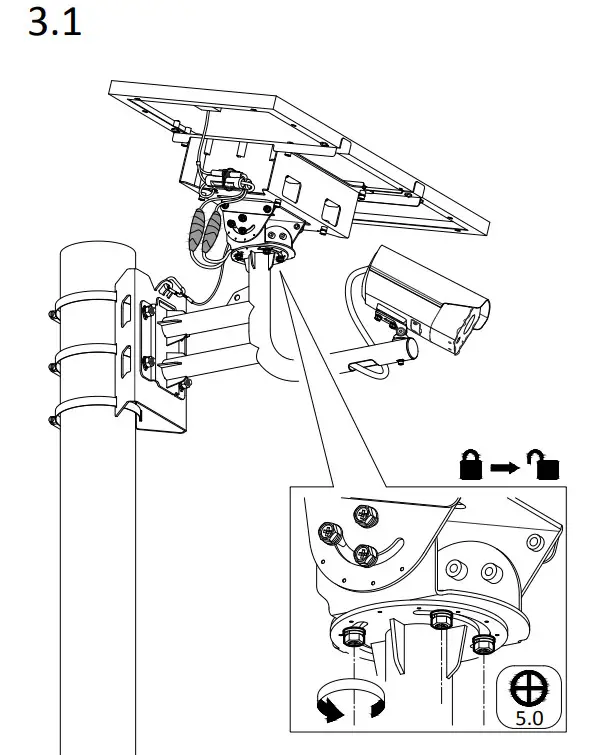 3.1

5.0