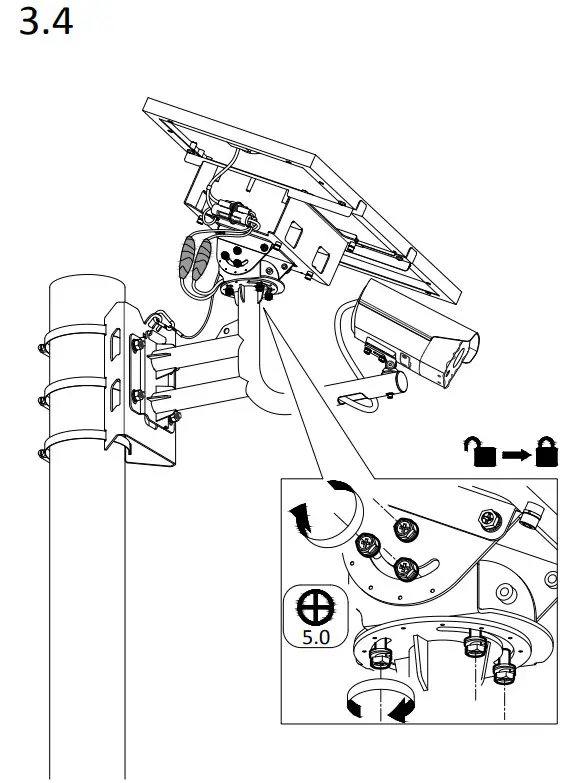 3.4

5.0