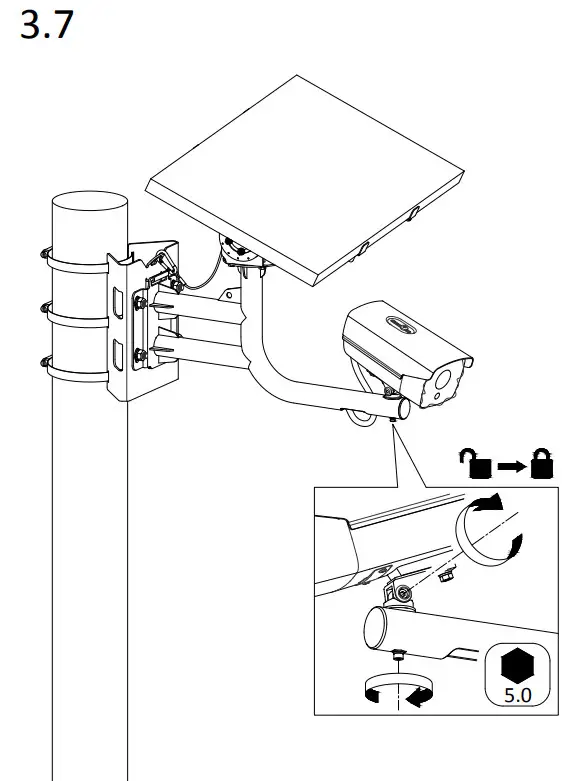 3.7

5.0