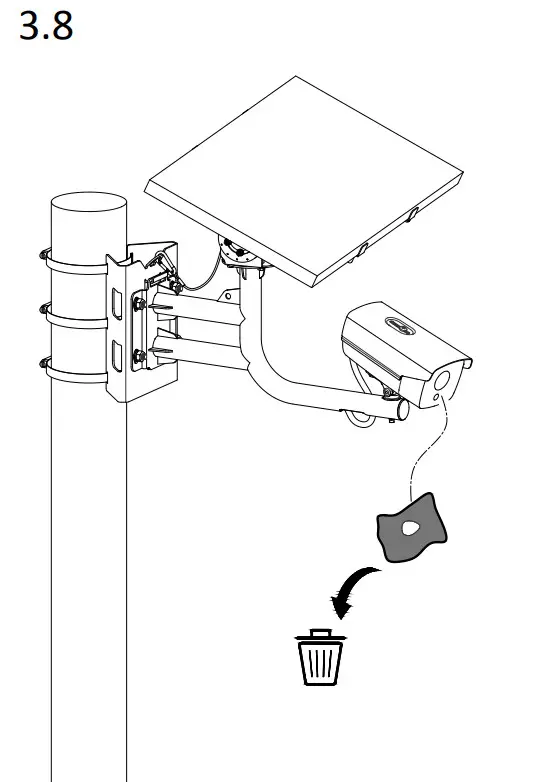 3.8