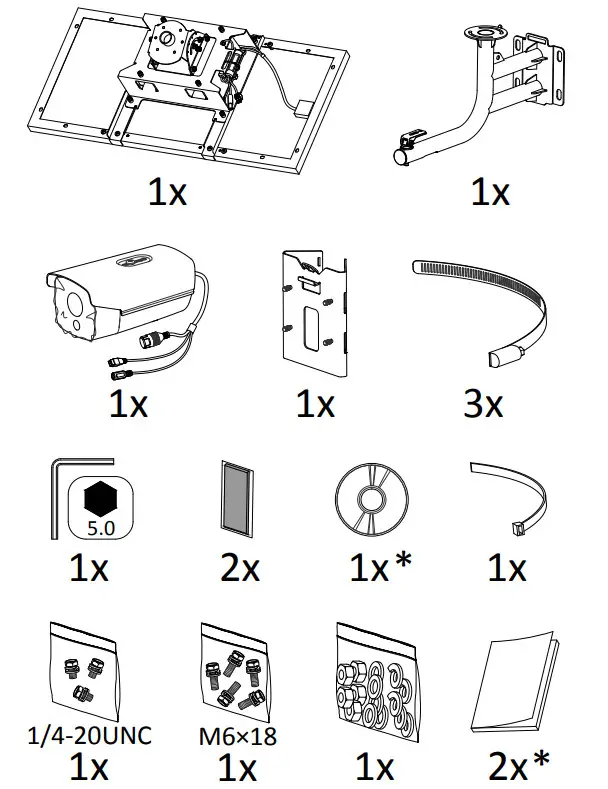 1x

1x

1x

1x

3x

5.0

1x

2x

1x*

1x

1/4-20UNC

1x

M6×18

1x

1x

2x*