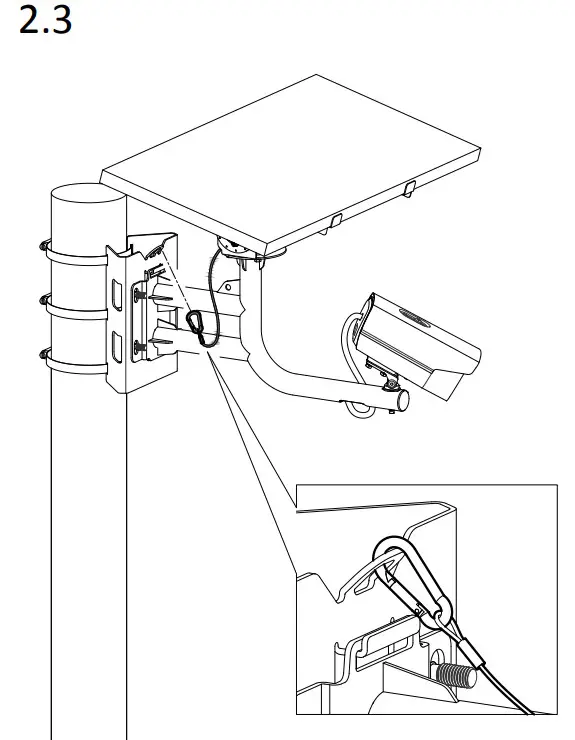 2.3