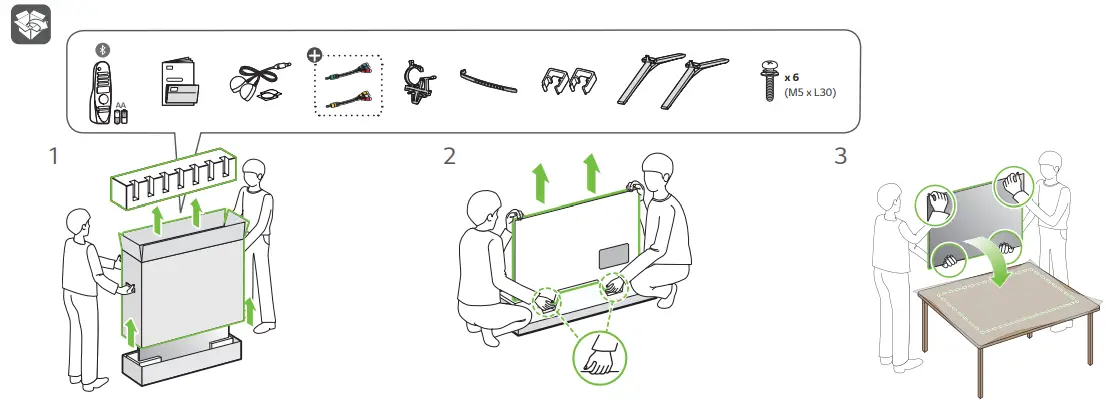 AA

x 6
(M5 x L30)

1

2

3