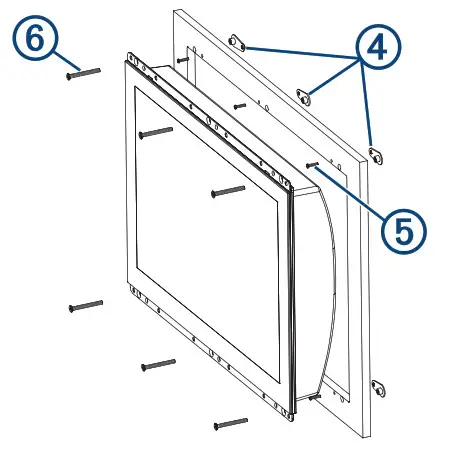 6
4
5