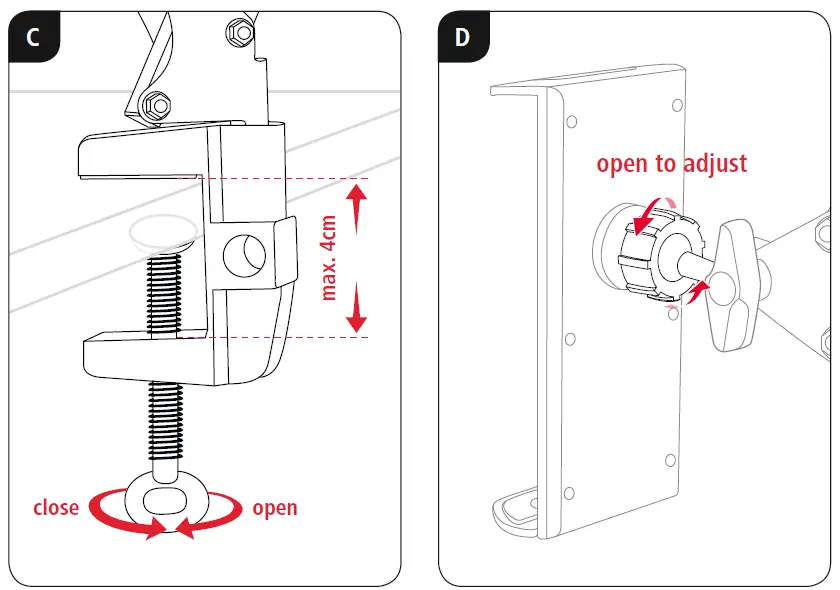 C

max. 4cm

close

open

D

open to adjust